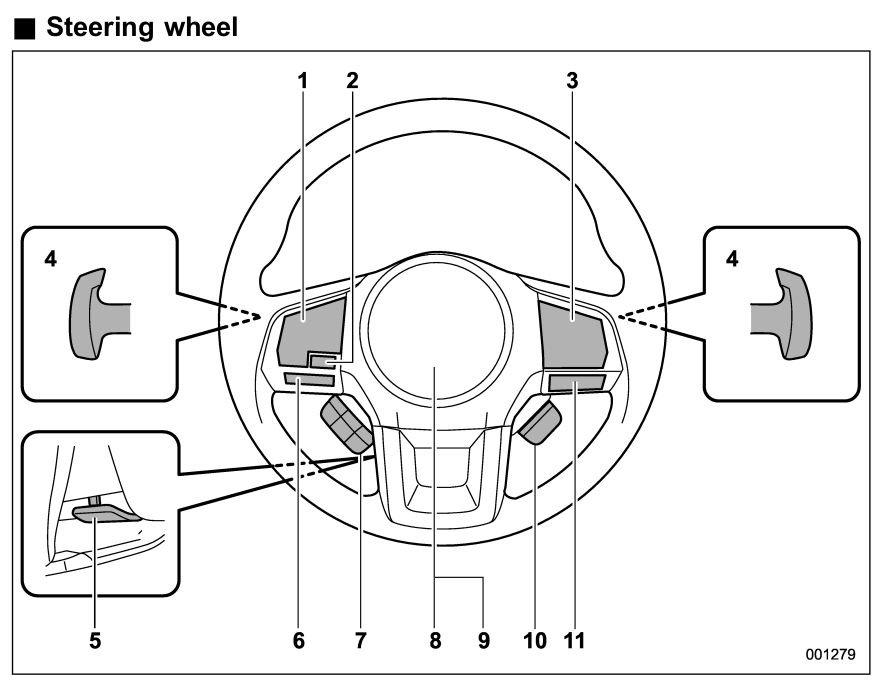 ■ Steering wheel

1
2
3
4
4
5
6
7
8
9
10
11

001279