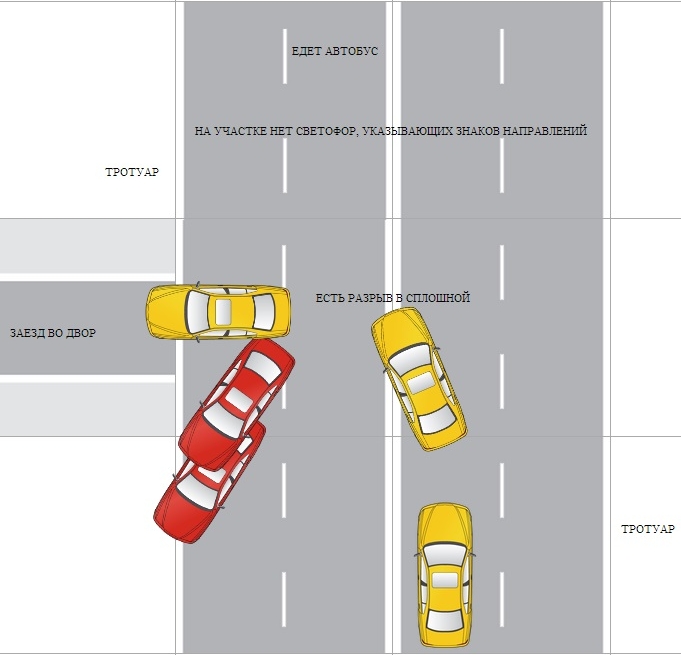 ЕДЕТ АВТОБУС

НА УЧАСТКЕ НЕТ СВЕТОФОР, УКАЗЫВАЮЩИХ ЗНАКОВ НАПРАВЛЕНИЙ

ТРОТУАР

ЕСТЬ РАЗРЫВ В СПЛОШНОЙ

ЗАЕЗД ВО ДВОР

ТРОТУАР