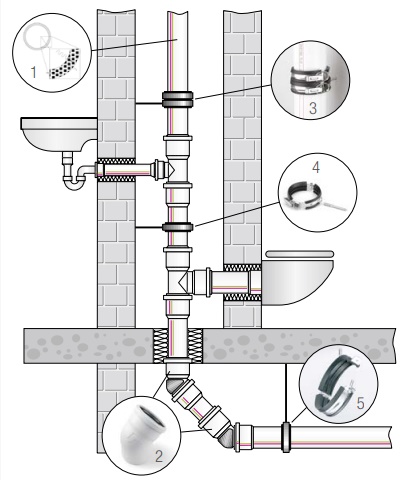 1

3

4

5

2