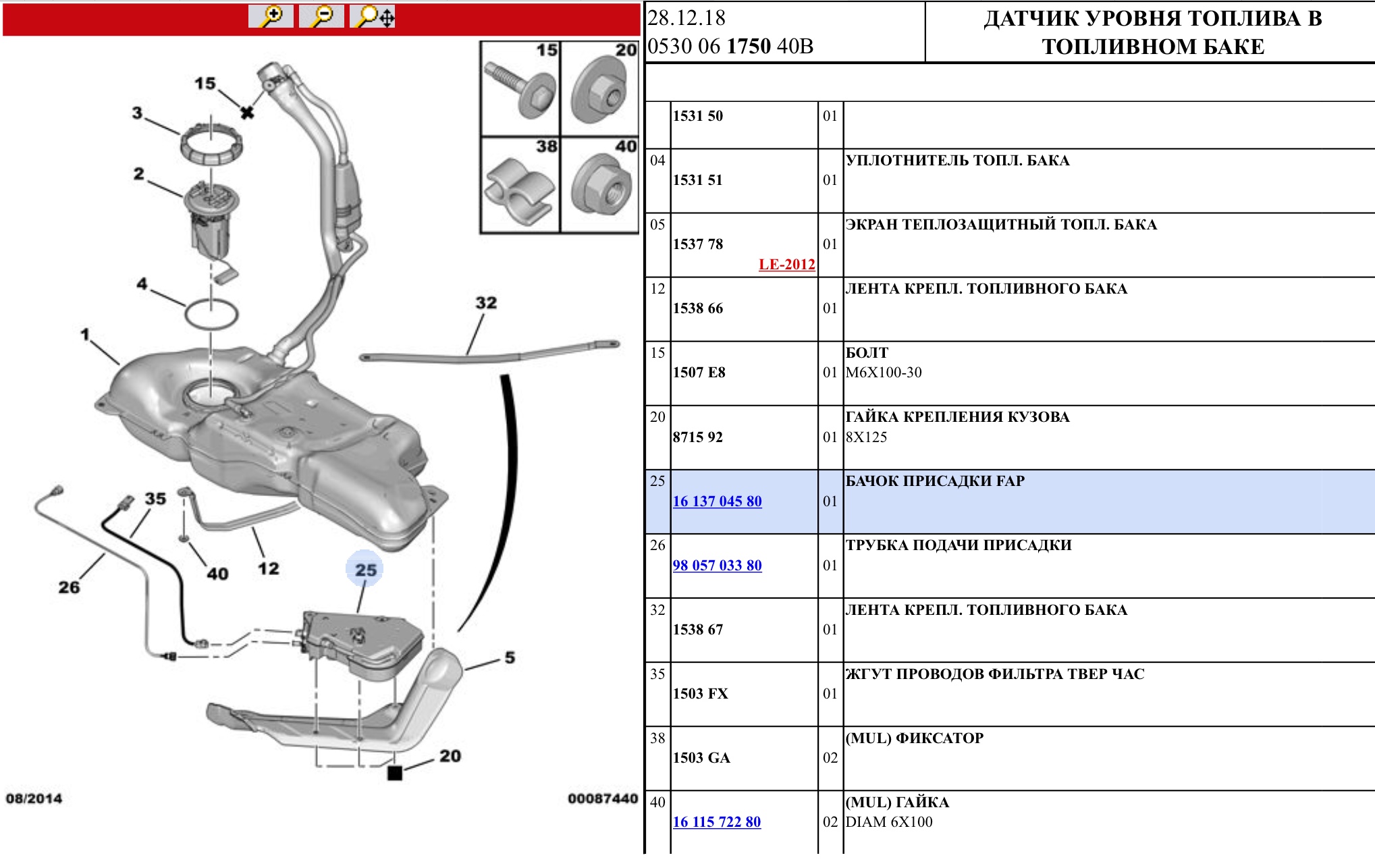 15 20 38 40

15
3
2
4
1
32
35
40
12
25
26
5
20

08/2014
00087440

28.12.18
0530 06 1750 40B

ДАТЧИК УРОВНЯ ТОПЛИВА В ТОПЛИВНОМ БАКЕ

| | | | |
|---|---|---|---|
| | 1531 50 | 01 | |
| 04 | 1531 51 | 01 | УПЛОТНИТЕЛЬ ТОПЛ. БАКА |
| 05 | 1537 78 LE-2012 | 01 | ЭКРАН ТЕПЛОЗАЩИТНЫЙ ТОПЛ. БАКА |
| 12 | 1538 66 | 01 | ЛЕНТА КРЕПЛ. ТОПЛИВНОГО БАКА |
| 15 | 1507 E8 | 01 | БОЛТ M6X100-30 |
| 20 | 8715 92 | 01 | ГАЙКА КРЕПЛЕНИЯ КУЗОВА 8X125 |
| 25 | 16 137 045 80 | 01 | БАЧОК ПРИСАДКИ FAP |
| 26 | 98 057 033 80 | 01 | ТРУБКА ПОДАЧИ ПРИСАДКИ |
| 32 | 1538 67 | 01 | ЛЕНТА КРЕПЛ. ТОПЛИВНОГО БАКА |
| 35 | 1503 FX | 01 | ЖГУТ ПРОВОДОВ ФИЛЬТРА ТВЕР ЧАС |
| 38 | 1503 GA | 02 | (MUL) ФИКСАТОР |
| 40 | 16 115 722 80 | 02 | (MUL) ГАЙКА DIAM 6X100 |