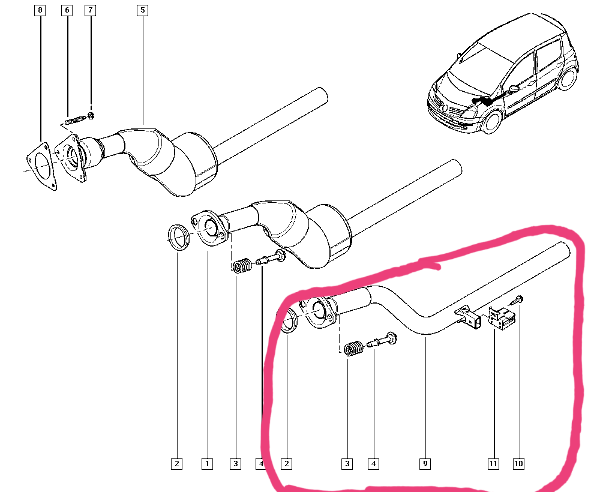 8
6
7
5
2
1
3
4
2
3
4
9
11
10