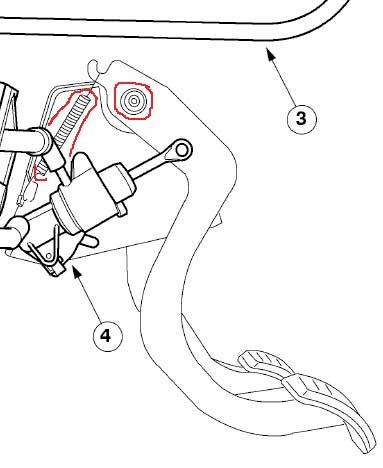 3

4