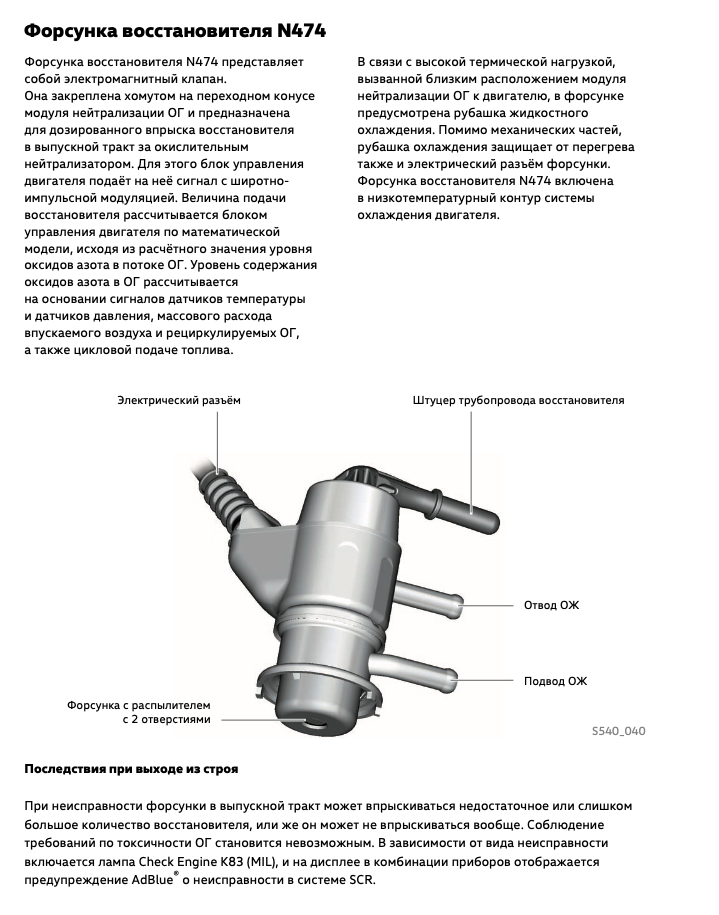 Форсунка восстановителя N474

Форсунка восстановителя N474 представляет собой электромагнитный клапан.
Она закреплена хомутом на переходном конусе модуля нейтрализации ОГ и предназначена для дозированного впрыска восстановителя в выпускной тракт за окислительным нейтрализатором. Для этого блок управления двигателя подаёт на неё сигнал с широтно-импульсной модуляцией. Величина подачи восстановителя рассчитывается блоком управления двигателя по математической модели, исходя из расчётного значения уровня оксидов азота в потоке ОГ. Уровень содержания оксидов азота в ОГ рассчитывается на основании сигналов датчиков температуры и датчиков давления, массового расхода впускаемого воздуха и рециркулируемых ОГ, а также цикловой подаче топлива.

В связи с высокой термической нагрузкой, вызванной близким расположением модуля нейтрализации ОГ к двигателю, в форсунке предусмотрена рубашка жидкостного охлаждения. Помимо механических частей, рубашка охлаждения защищает от перегрева также и электрический разъём форсунки. Форсунка восстановителя N474 включена в низкотемпературный контур системы охлаждения двигателя.

Электрический разъём

Штуцер трубопровода восстановителя

Отвод ОЖ

Подвод ОЖ

Форсунка с распылителем с 2 отверстиями

S540_040

Последствия при выходе из строя

При неисправности форсунки в выпускной тракт может впрыскиваться недостаточное или слишком большое количество восстановителя, или же он может не впрыскиваться вообще. Соблюдение требований по токсичности ОГ становится невозможным. В зависимости от вида неисправности включается лампа Check Engine K83 (MIL), и на дисплее в комбинации приборов отображается предупреждение AdBlue® о неисправности в системе SCR.