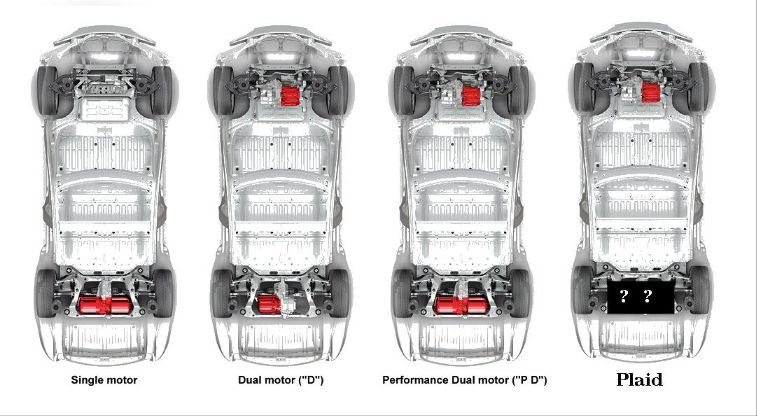 ? ?

Single motor

Dual motor ("D")

Performance Dual motor ("P D")

Plaid