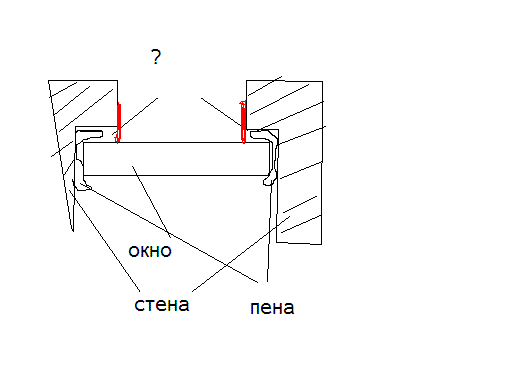 ?

окно

стена

пена