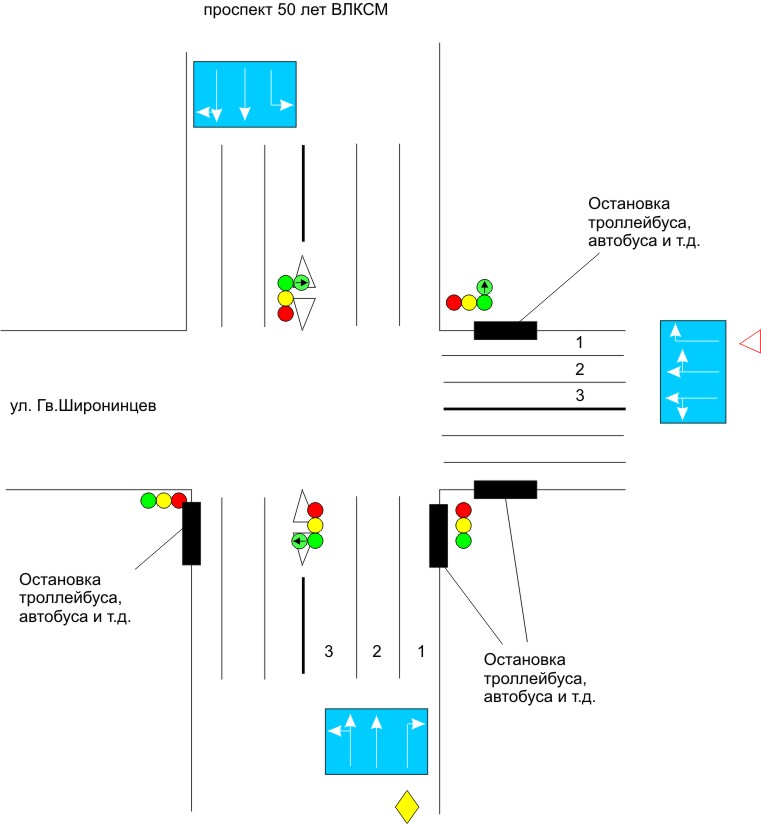 проспект 50 лет ВЛКСМ

Остановка троллейбуса, автобуса и т.д.

1
2
3

ул. Гв.Широнинцев

Остановка троллейбуса, автобуса и т.д.

3 2 1

Остановка троллейбуса, автобуса и т.д.