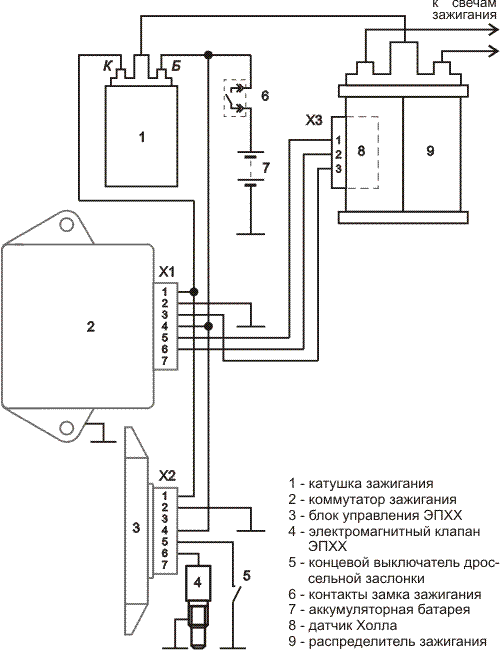 к свечам зажигания

К Б

1

6

7

Х3

1
2
3

8

9

Х1

1
2
3
4
5
6
7

2

Х2

1
2
3
4
5
6
7

3

4

5

1 - катушка зажигания
2 - коммутатор зажигания
3 - блок управления ЭПХХ
4 - электромагнитный клапан ЭПХХ
5 - концевой выключатель дроссельной заслонки
6 - контакты замка зажигания
7 - аккумуляторная батарея
8 - датчик Холла
9 - распределитель зажигания