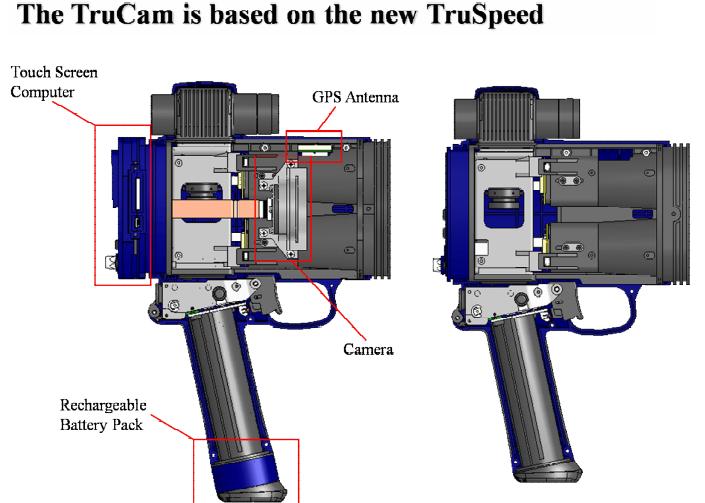 The TruCam is based on the new TruSpeed

Touch Screen Computer

GPS Antenna

Camera

Rechargeable Battery Pack