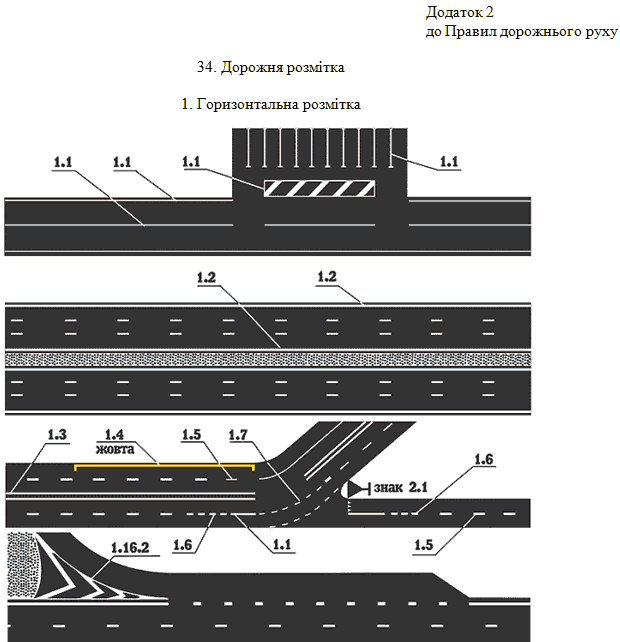 Додаток 2
до Правил дорожнього руху

34. Дорожня розмітка

1. Горизонтальна розмітка

1.1
1.1
1.1
1.1

1.2
1.2

1.3
1.4
жовта
1.5
1.7
1.6
знак 2.1
1.6
1.1
1.5

1.16.2