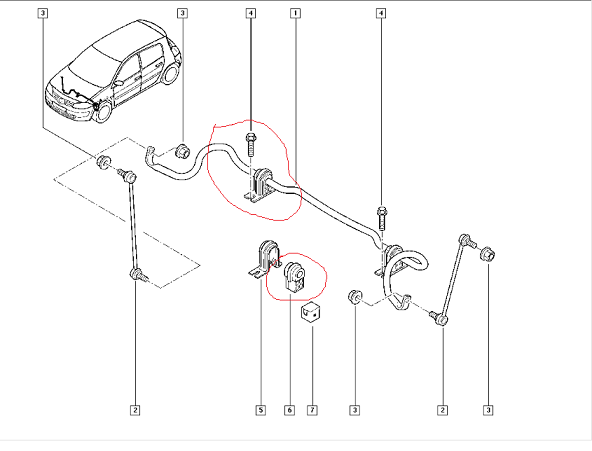 3
3
4
1
4
2
5
6
7
3
2
3