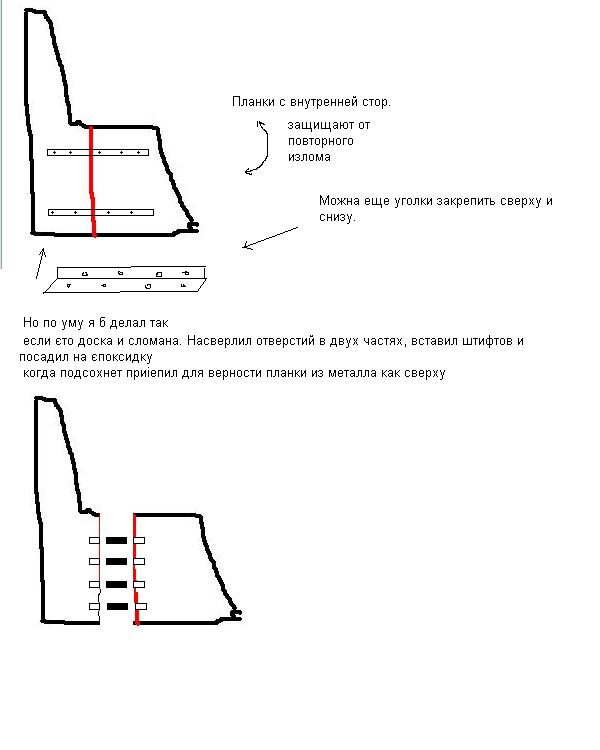 Планки с внутренней стор.

защищают от повторного излома

Можна еще уголки закрепить сверху и снизу.

Но по уму я б делал так
если єто доска и сломана. Насверлил отверстий в двух частях, вставил штифтов и посадил на єпоксидку
когда подсохнет приіепил для верности планки из металла как сверху