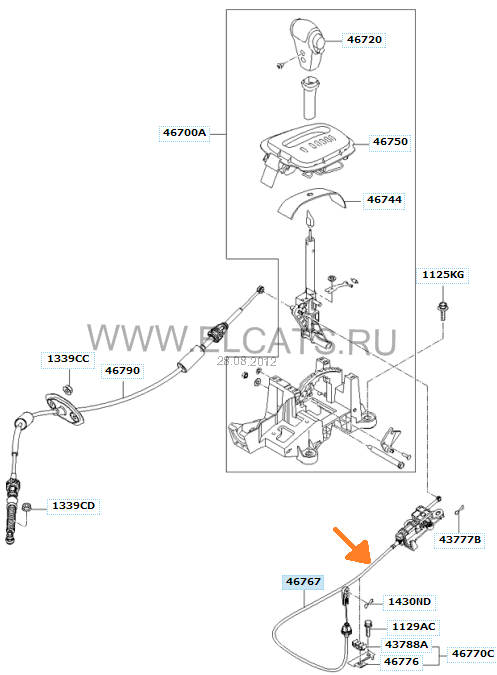 46720

46700A

46750

46744

1125KG

WWW.ELCATS.RU
28.08.2012

1339CC

46790

1339CD

43777B

46767

1430ND

1129AC

43788A

46776

46770C