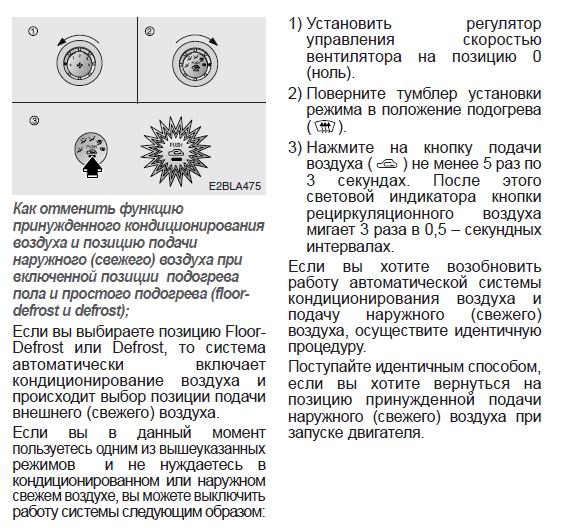 ①

②

③

PUSH

E2BLA475

Как отменить функцию принужденного кондиционирования воздуха и позицию подачи наружного (свежего) воздуха при включенной позиции подогрева пола и простого подогрева (floor-defrost и defrost);

Если вы выбираете позицию Floor-Defrost или Defrost, то система автоматически включает кондиционирование воздуха и происходит выбор позиции подачи внешнего (свежего) воздуха.

Если вы в данный момент пользуетесь одним из вышеуказанных режимов и не нуждаетесь в кондиционированном или наружном свежем воздухе, вы можете выключить работу системы следующим образом:

1) Установить регулятор управления скоростью вентилятора на позицию 0 (ноль).

2) Поверните тумблер установки режима в положение подогрева ( ).

3) Нажмите на кнопку подачи воздуха ( ) не менее 5 раз по 3 секундах. После этого световой индикатора кнопки рециркуляционного воздуха мигает 3 раза в 0,5 – секундных интервалах.

Если вы хотите возобновить работу автоматической системы кондиционирования воздуха и подачу наружного (свежего) воздуха, осуществите идентичную процедуру.

Поступайте идентичным способом, если вы хотите вернуться на позицию принужденной подачи наружного (свежего) воздуха при запуске двигателя.