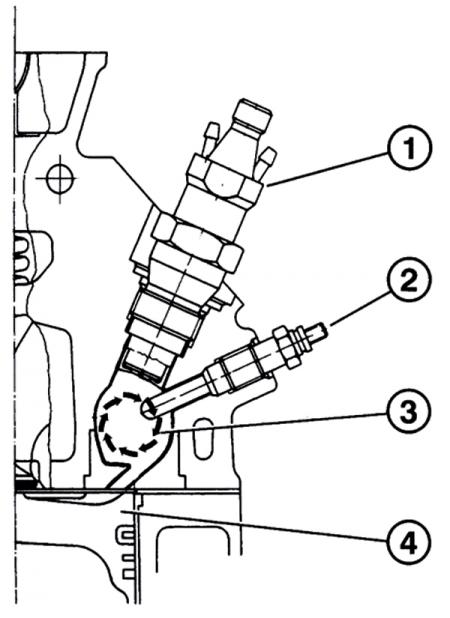 1
2
3
4