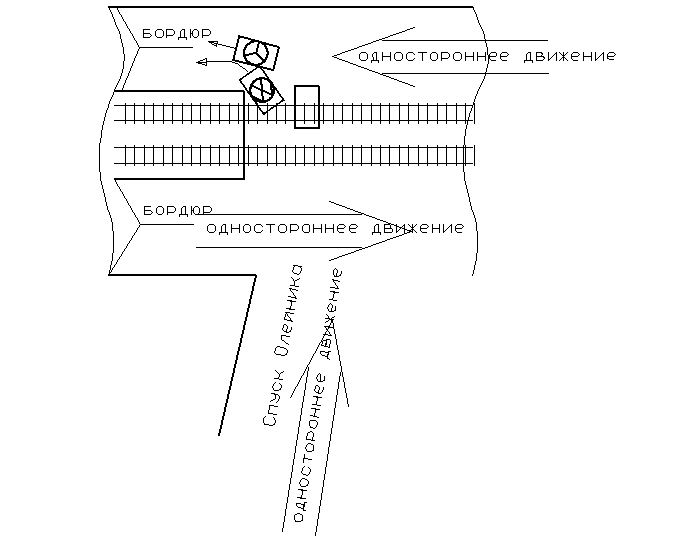 БОРДЮР

одностороннее движение

БОРДЮР

одностороннее движение

Спуск Олейника

одностороннее движение