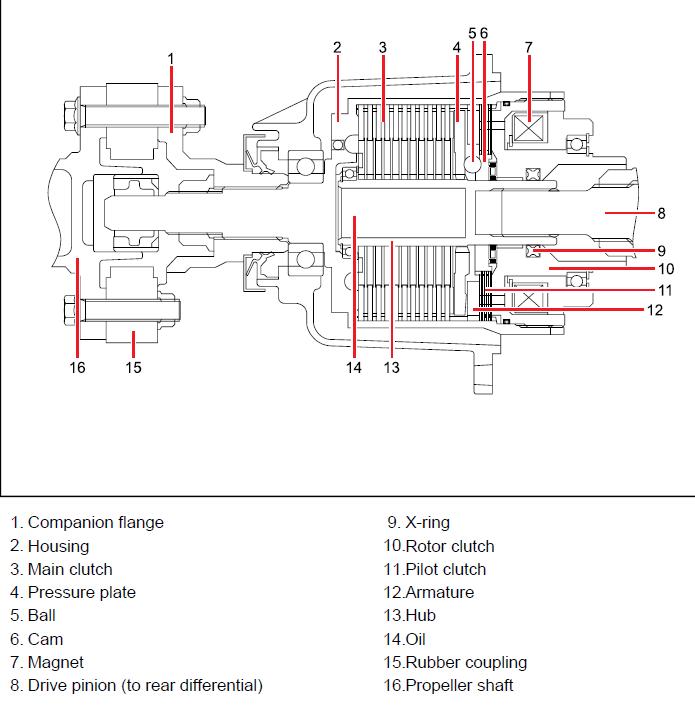 1
2
3
4
5 6
7
8
9
10
11
12
16
15
14
13

1. Companion flange
2. Housing
3. Main clutch
4. Pressure plate
5. Ball
6. Cam
7. Magnet
8. Drive pinion (to rear differential)

9. X-ring
10.Rotor clutch
11.Pilot clutch
12.Armature
13.Hub
14.Oil
15.Rubber coupling
16.Propeller shaft