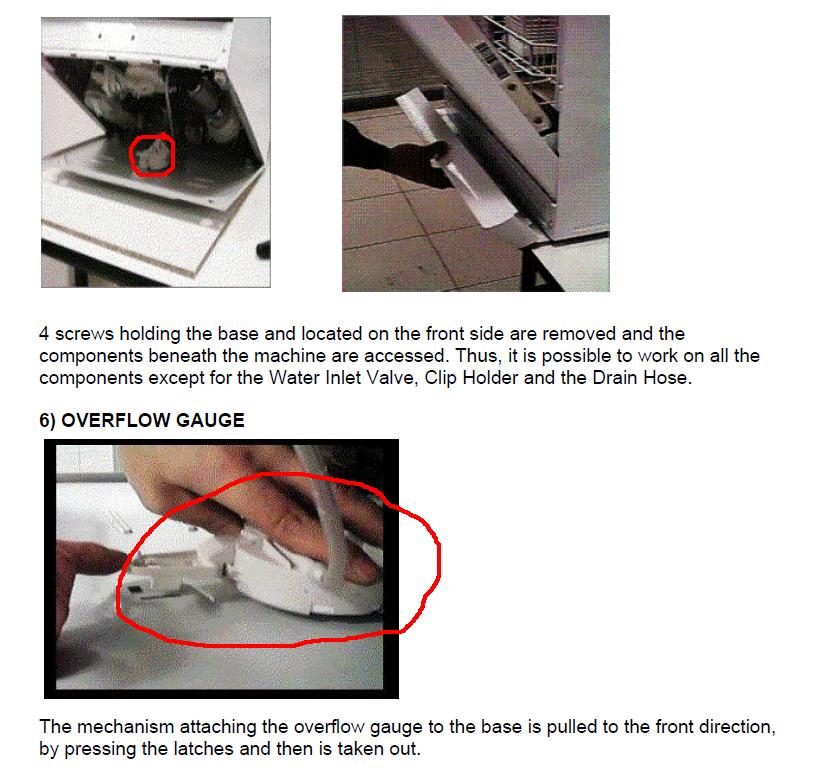 4 screws holding the base and located on the front side are removed and the components beneath the machine are accessed. Thus, it is possible to work on all the components except for the Water Inlet Valve, Clip Holder and the Drain Hose.

6) OVERFLOW GAUGE

The mechanism attaching the overflow gauge to the base is pulled to the front direction, by pressing the latches and then is taken out.