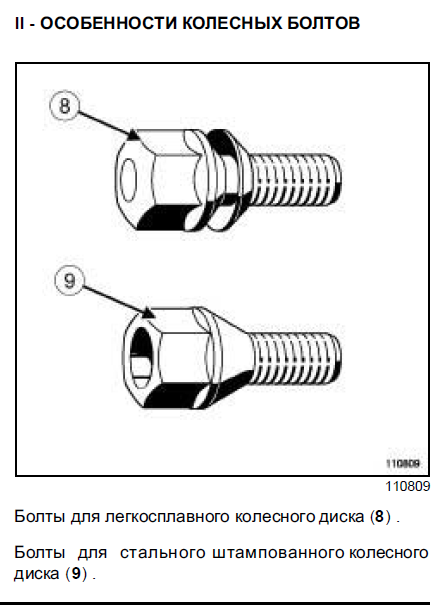 II - ОСОБЕННОСТИ КОЛЕСНЫХ БОЛТОВ

8

9

110809

110809

Болты для легкосплавного колесного диска (8) .

Болты для стального штампованного колесного диска (9) .