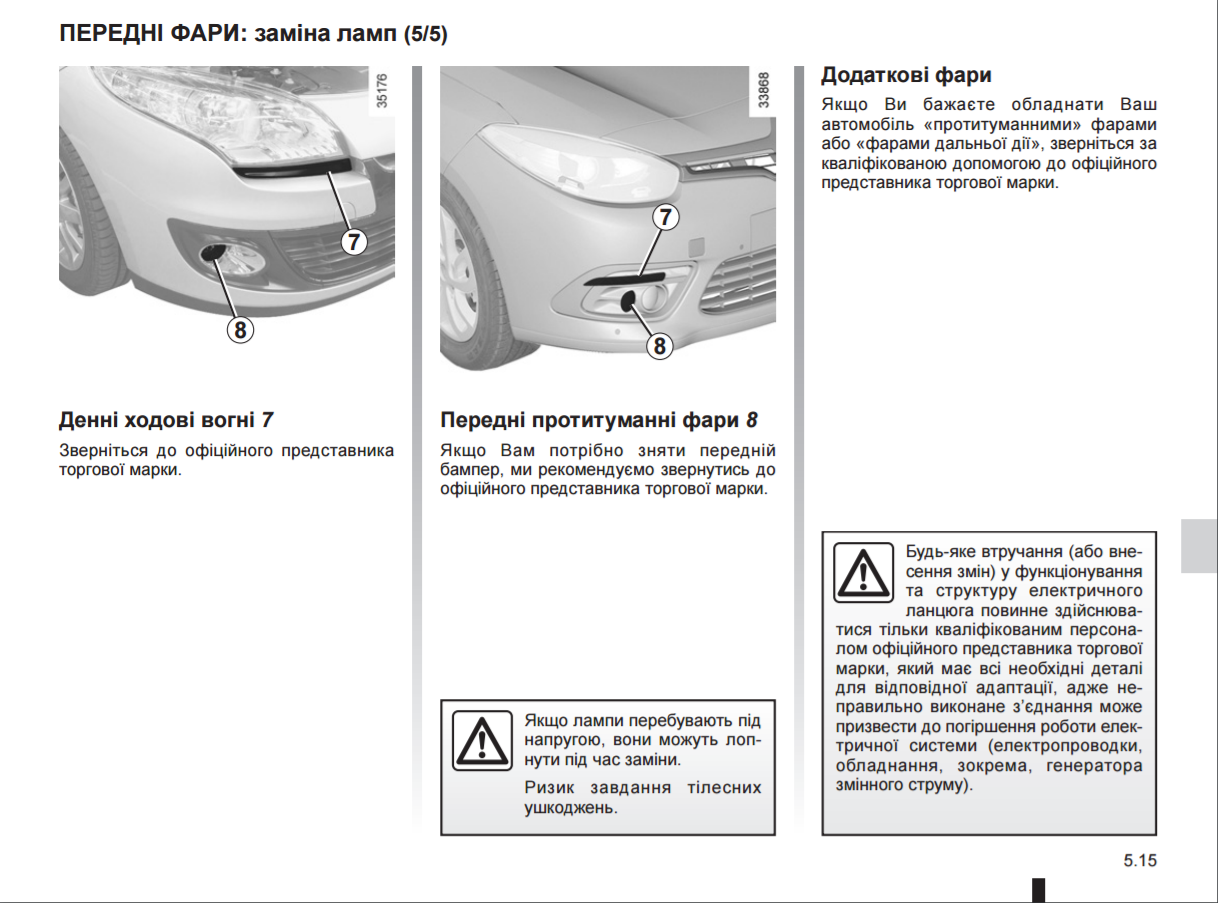 ПЕРЕДНІ ФАРИ: заміна ламп (5/5)

35176

7

8

Денні ходові вогні 7

Зверніться до офіційного представника торгової марки.

33868

7

8

Передні протитуманні фари 8

Якщо Вам потрібно зняти передній бампер, ми рекомендуємо звернутись до офіційного представника торгової марки.

Якщо лампи перебувають під напругою, вони можуть лопнути під час заміни.

Ризик завдання тілесних ушкоджень.

Додаткові фари

Якщо Ви бажаєте обладнати Ваш автомобіль «протитуманними» фарами або «фарами дальньої дії», зверніться за кваліфікованою допомогою до офіційного представника торгової марки.

Будь-яке втручання (або внесення змін) у функціонування та структуру електричного ланцюга повинне здійснюватися тільки кваліфікованим персоналом офіційного представника торгової марки, який має всі необхідні деталі для відповідної адаптації, адже неправильно виконане з'єднання може призвести до погіршення роботи електричної системи (електропроводки, обладнання, зокрема, генератора змінного струму).

5.15