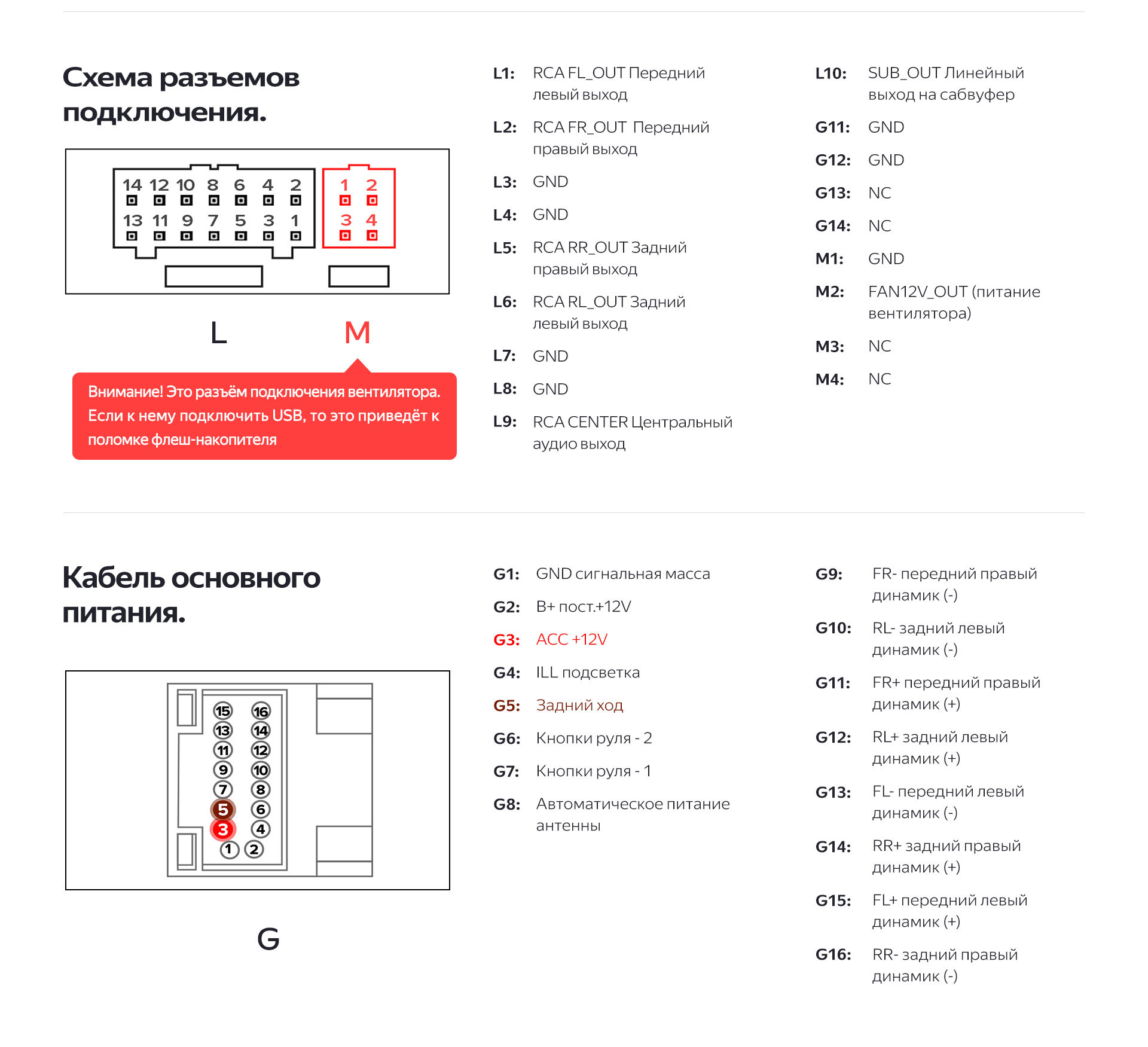 Схема разъемов подключения.

14 12 10 8 6 4 2
13 11 9 7 5 3 1

1 2
3 4

L M

Внимание! Это разъём подключения вентилятора. Если к нему подключить USB, то это приведёт к поломке флеш-накопителя

L1: RCA FL_OUT Передний левый выход
L2: RCA FR_OUT Передний правый выход
L3: GND
L4: GND
L5: RCA RR_OUT Задний правый выход
L6: RCA RL_OUT Задний левый выход
L7: GND
L8: GND
L9: RCA CENTER Центральный аудио выход

L10: SUB_OUT Линейный выход на сабвуфер
G11: GND
G12: GND
G13: NC
G14: NC
M1: GND
M2: FAN12V_OUT (питание вентилятора)
M3: NC
M4: NC

Кабель основного питания.

15 16
13 14
11 12
9 10
7 8
5 6
3 4
1 2

G

G1: GND сигнальная масса
G2: B+ пост.+12V
G3: ACC +12V
G4: ILL подсветка
G5: Задний ход
G6: Кнопки руля - 2
G7: Кнопки руля - 1
G8: Автоматическое питание антенны

G9: FR- передний правый динамик (-)
G10: RL- задний левый динамик (-)
G11: FR+ передний правый динамик (+)
G12: RL+ задний левый динамик (+)
G13: FL- передний левый динамик (-)
G14: RR+ задний правый динамик (+)
G15: FL+ передний левый динамик (+)
G16: RR- задний правый динамик (-)