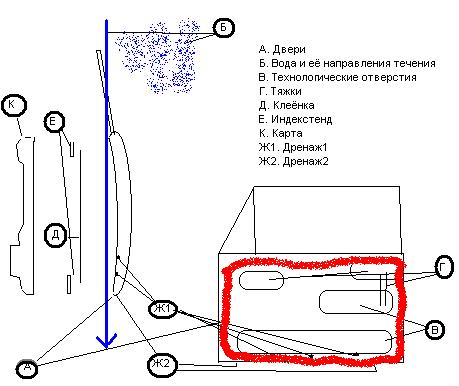 Б

А. Двери
Б. Вода и её направления течения
В. Технологические отверстия
Г. Тяжки
Д. Клеёнка
Е. Индекстенд
К. Карта
Ж1. Дренаж1
Ж2. Дренаж2

К

Е

Д

Г

Ж1

В

А

Ж2