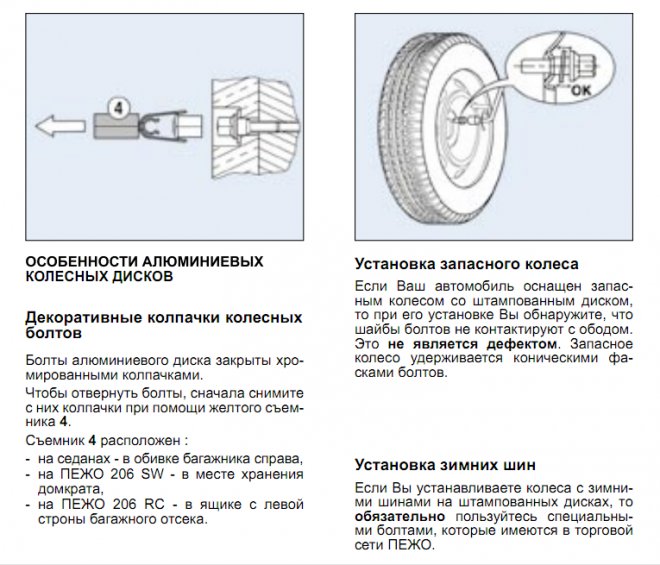 4

ОСОБЕННОСТИ АЛЮМИНИЕВЫХ КОЛЕСНЫХ ДИСКОВ

Декоративные колпачки колесных болтов

Болты алюминиевого диска закрыты хромированными колпачками.

Чтобы отвернуть болты, сначала снимите с них колпачки при помощи желтого съемника 4.

Съемник 4 расположен :
- на седанах - в обивке багажника справа,
- на ПЕЖО 206 SW - в месте хранения домкрата,
- на ПЕЖО 206 RC - в ящике с левой строны багажного отсека.

OK

Установка запасного колеса

Если Ваш автомобиль оснащен запасным колесом со штампованным диском, то при его установке Вы обнаружите, что шайбы болтов не контактируют с ободом. Это не является дефектом. Запасное колесо удерживается коническими фасками болтов.

Установка зимних шин

Если Вы устанавливаете колеса с зимними шинами на штампованных дисках, то обязательно пользуйтесь специальными болтами, которые имеются в торговой сети ПЕЖО.