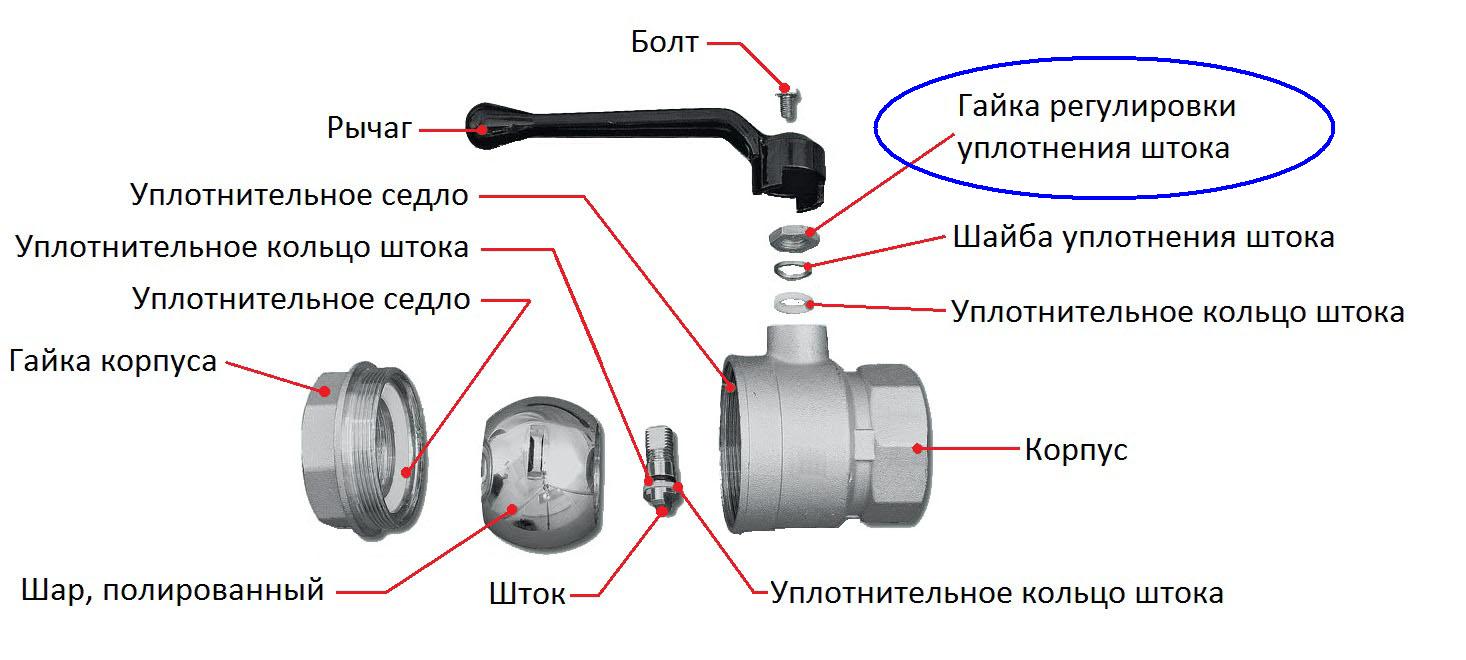 Болт

Рычаг

Гайка регулировки уплотнения штока

Уплотнительное седло

Уплотнительное кольцо штока

Шайба уплотнения штока

Уплотнительное седло

Уплотнительное кольцо штока

Гайка корпуса

Корпус

Шар, полированный

Шток

Уплотнительное кольцо штока